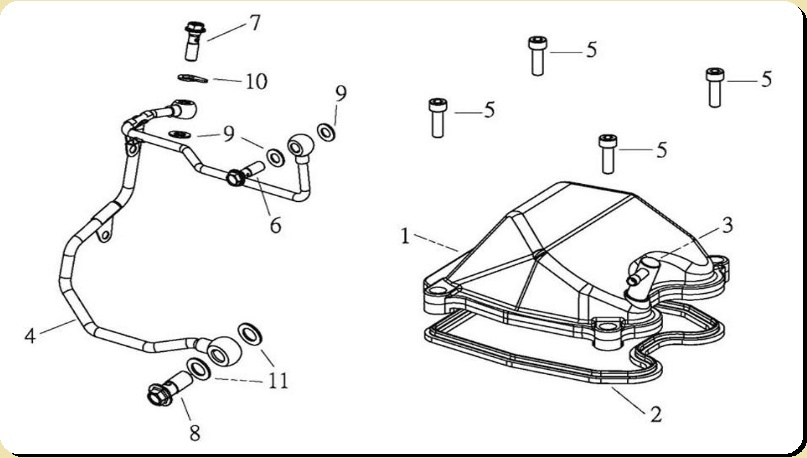 7
10
9
9
6
4
11
8
5
5
5
5
1
3
2